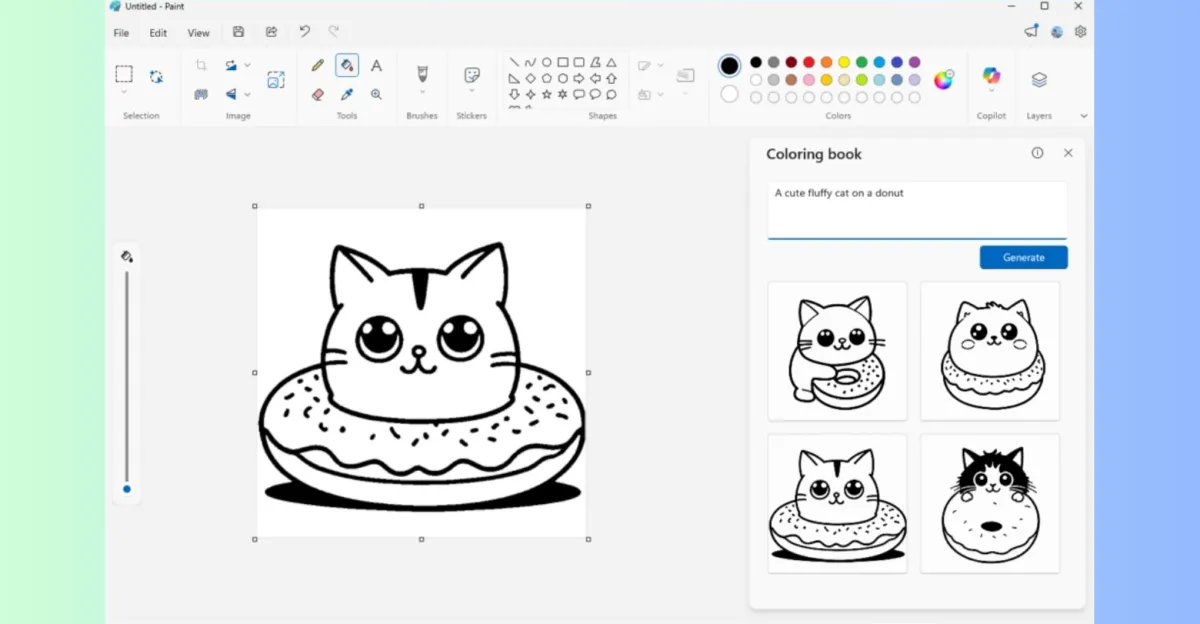 Untitled - Paint

File Edit View

Selection Image Tools Brushes Stickers Shapes Colors Copilot Layers

Coloring book

A cute fluffy cat on a donut

Generate